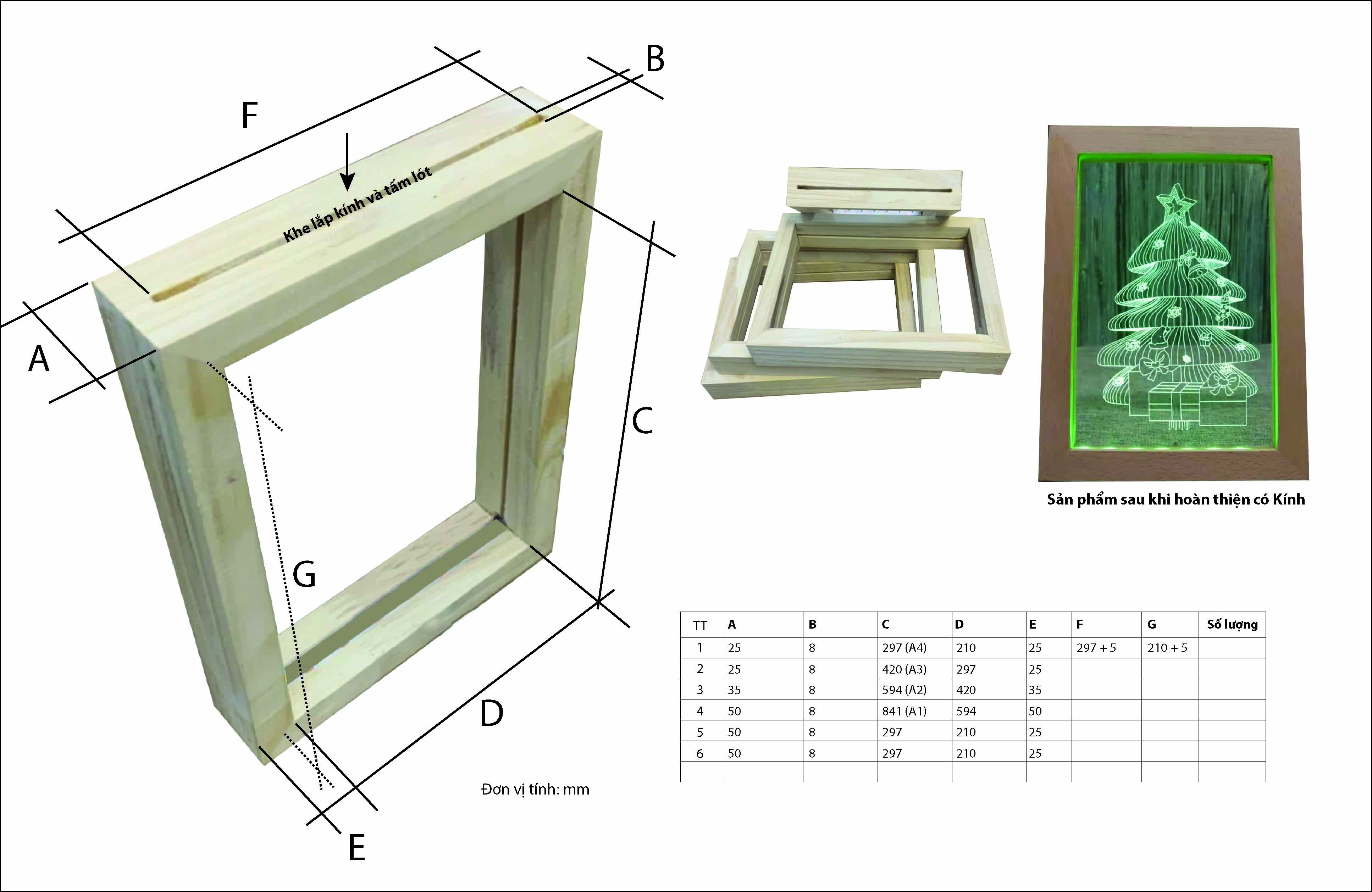 F

B

Khe lắp kính và tấm lót

A

C

G

D

E

Đơn vị tính: mm

Sản phẩm sau khi hoàn thiện có Kính

| TT | A | B | C | D | E | F | G | Số lượng |
|---|---|---|---|---|---|---|---|---|
| 1 | 25 | 8 | 297 (A4) | 210 | 25 | 297 + 5 | 210 + 5 | |
| 2 | 25 | 8 | 420 (A3) | 297 | 25 | | | |
| 3 | 35 | 8 | 594 (A2) | 420 | 35 | | | |
| 4 | 50 | 8 | 841 (A1) | 594 | 50 | | | |
| 5 | 50 | 8 | 297 | 210 | 25 | | | |
| 6 | 50 | 8 | 297 | 210 | 25 | | | |
| | | | | | | | | |